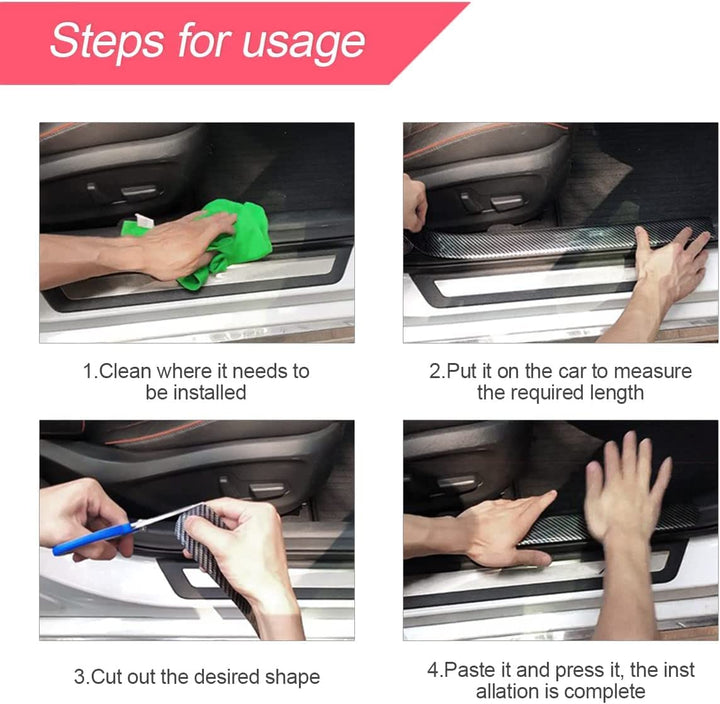 Steps for usage

1.Clean where it needs to be installed

2.Put it on the car to measure the required length

3.Cut out the desired shape

4.Paste it and press it, the inst allation is complete