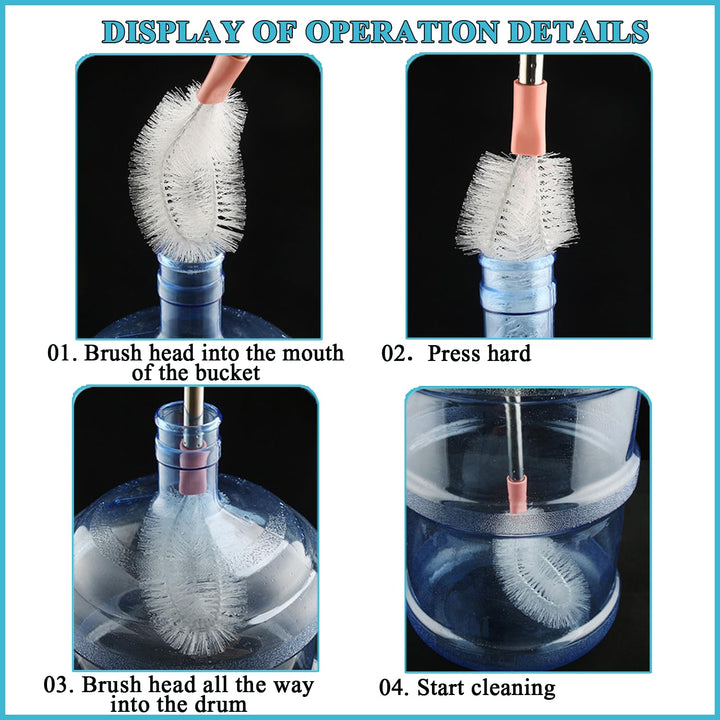 DISPLAY OF OPERATION DETAILS

01. Brush head into the mouth of the bucket

02. Press hard

03. Brush head all the way into the drum

04. Start cleaning