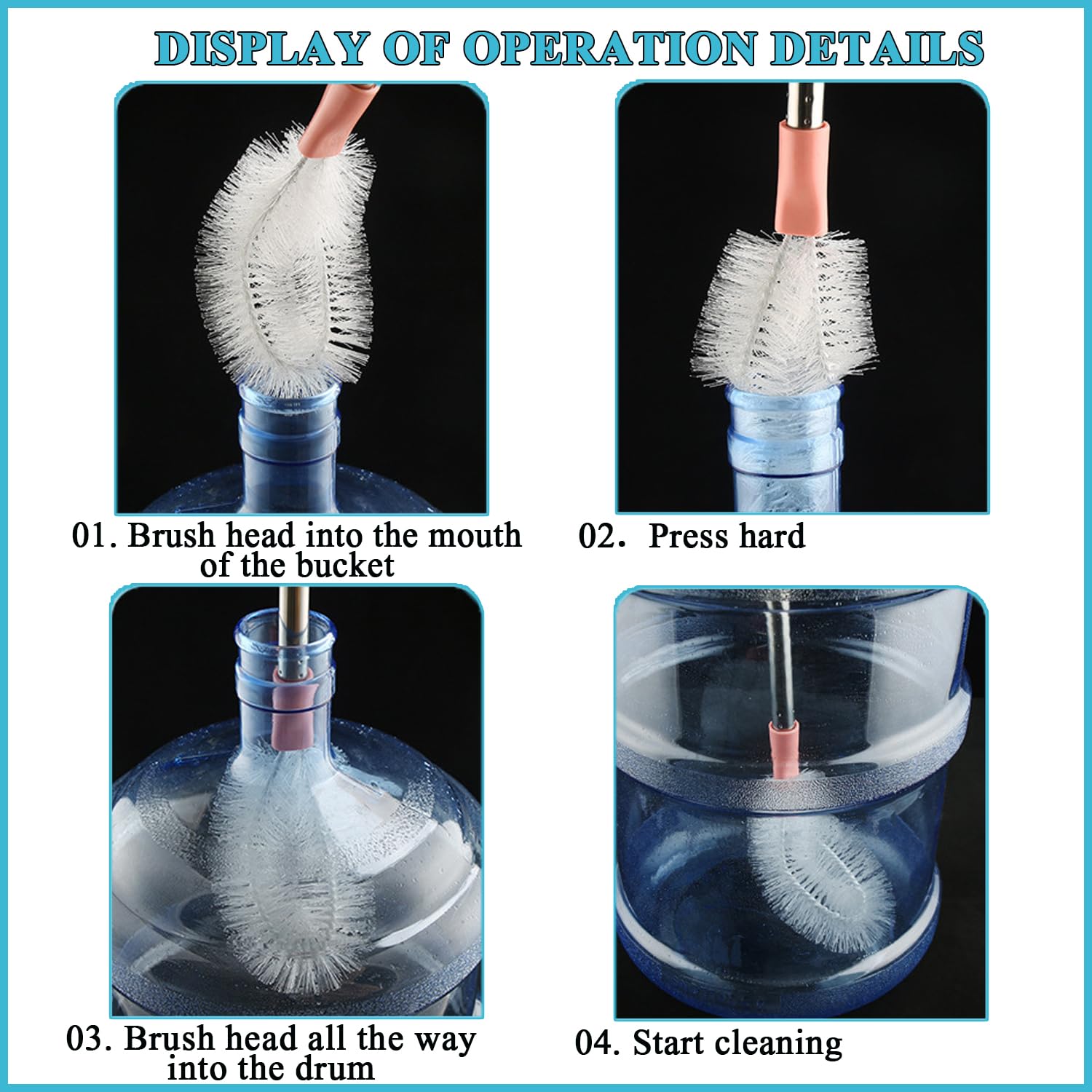 DISPLAY OF OPERATION DETAILS

01. Brush head into the mouth of the bucket

02. Press hard

03. Brush head all the way into the drum

04. Start cleaning