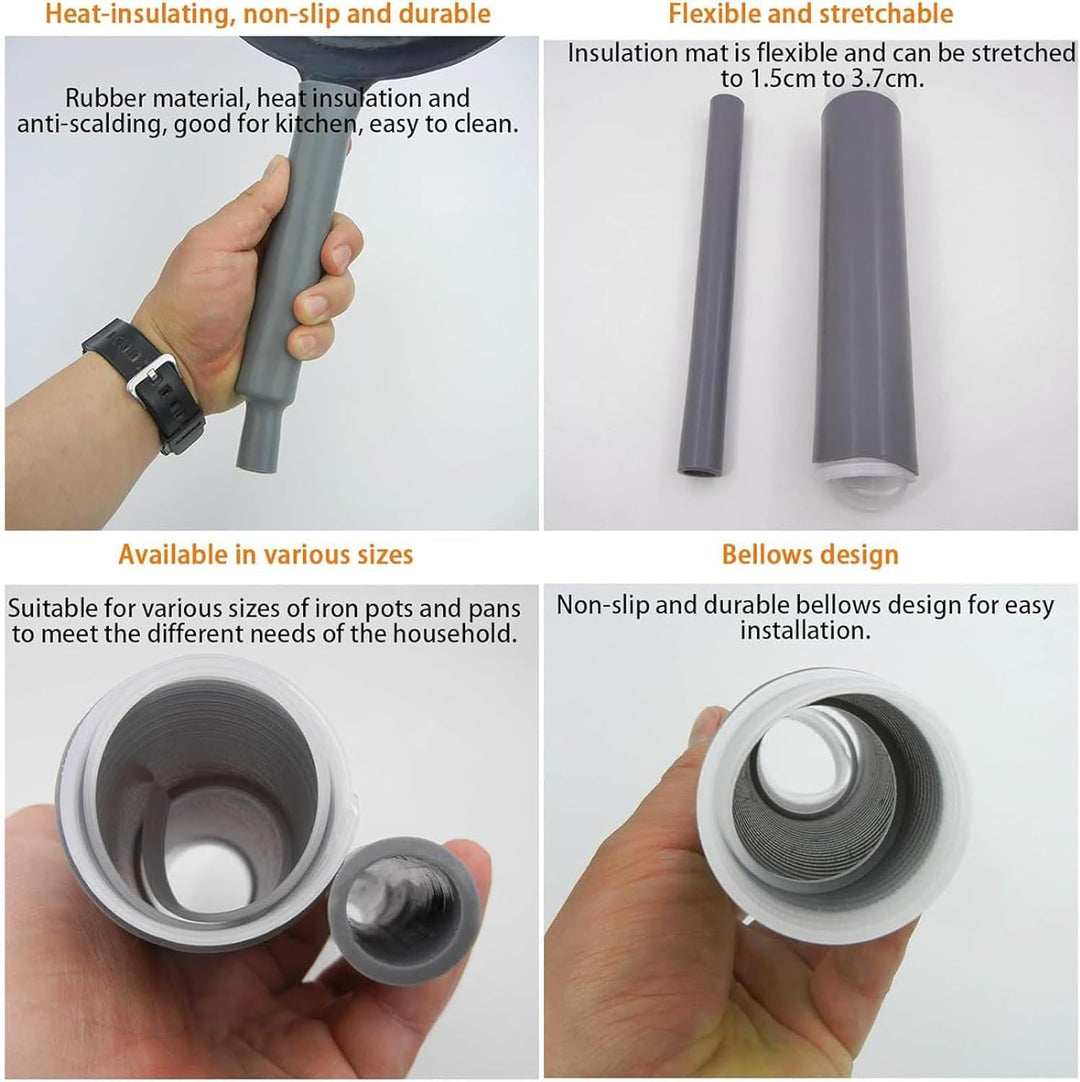 Heat-insulating, non-slip and durable

Rubber material, heat insulation and anti-scalding, good for kitchen, easy to clean.

Flexible and stretchable

Insulation mat is flexible and can be stretched to 1.5cm to 3.7cm.

Available in various sizes

Suitable for various sizes of iron pots and pans to meet the different needs of the household.

Bellows design

Non-slip and durable bellows design for easy installation.