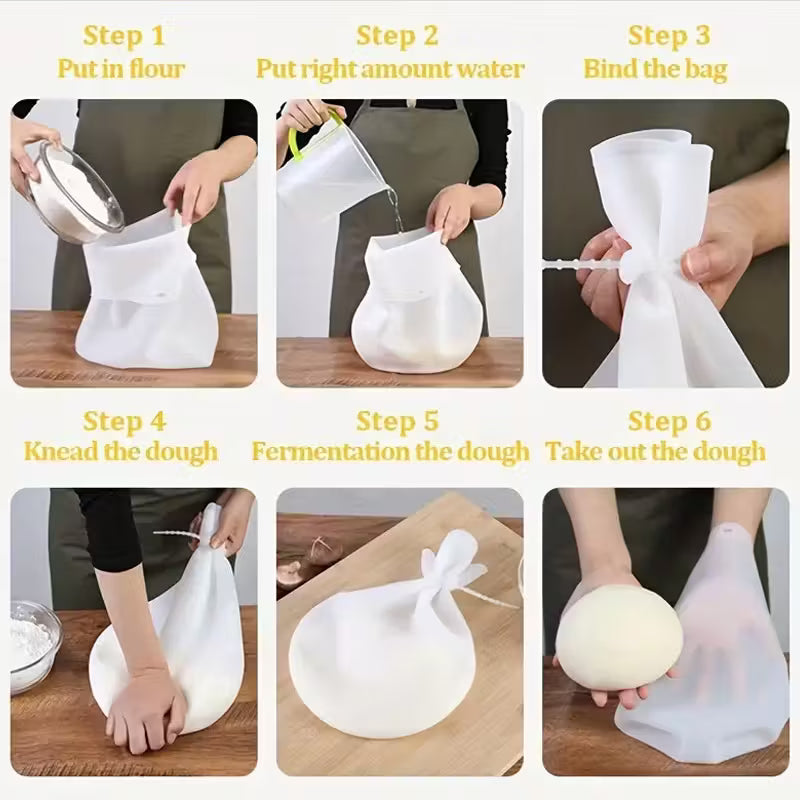 Step 1
Put in flour

Step 2
Put right amount water

Step 3
Bind the bag

Step 4
Knead the dough

Step 5
Fermentation the dough

Step 6
Take out the dough