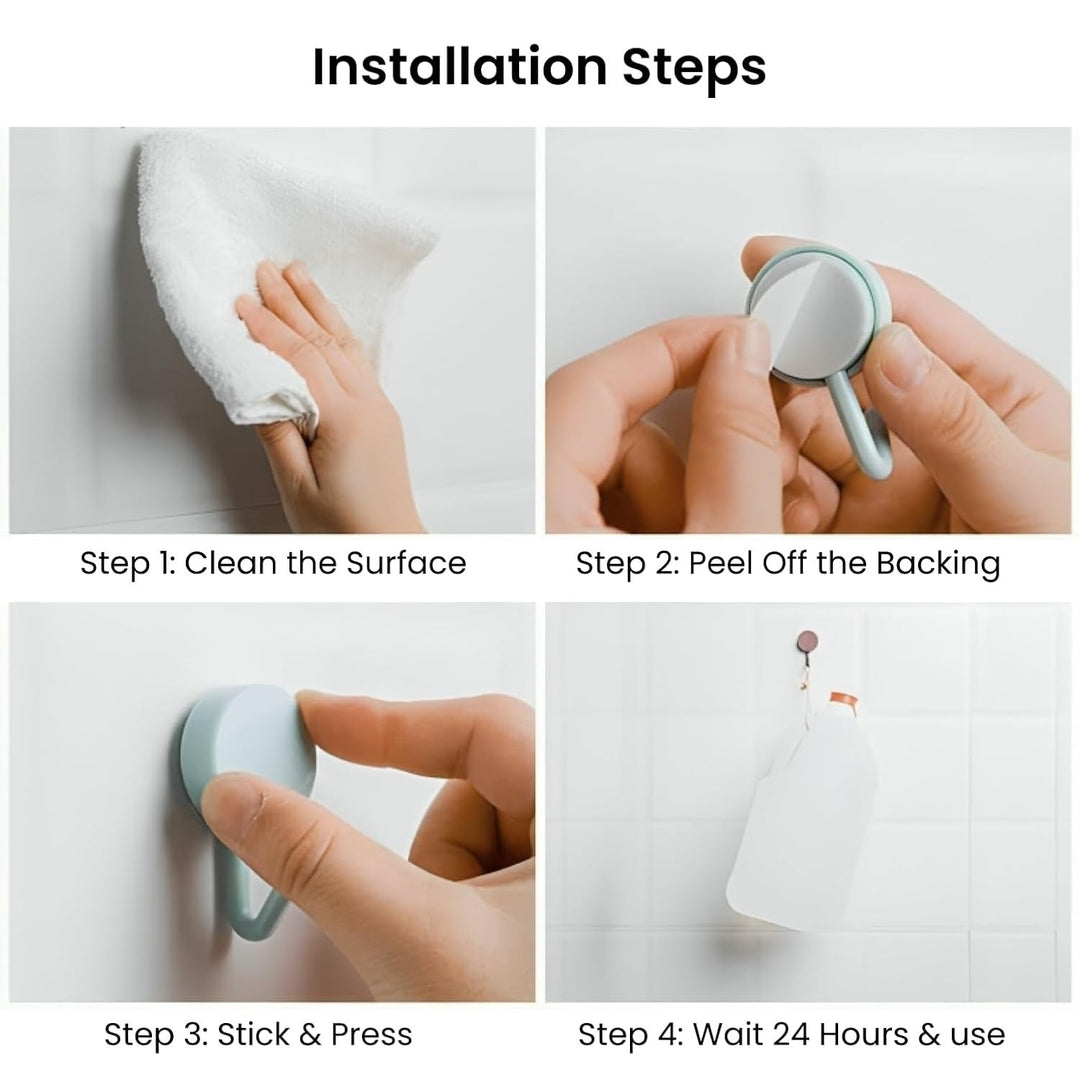 Installation Steps

Step 1: Clean the Surface

Step 2: Peel Off the Backing

Step 3: Stick & Press

Step 4: Wait 24 Hours & use